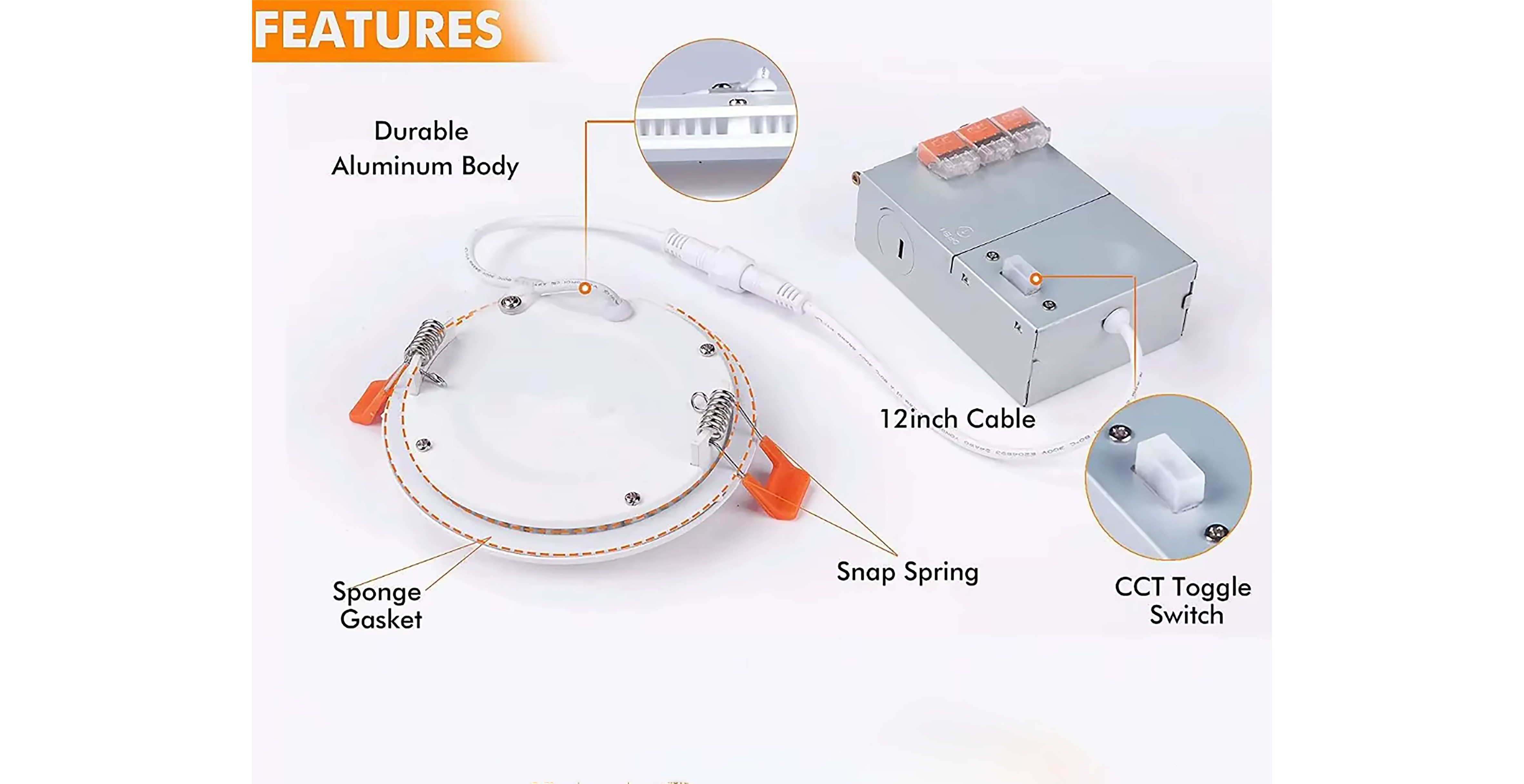 FEATURES

Durable Aluminum Body

12inch Cable

Sponge Gasket

Snap Spring

CCT Toggle Switch