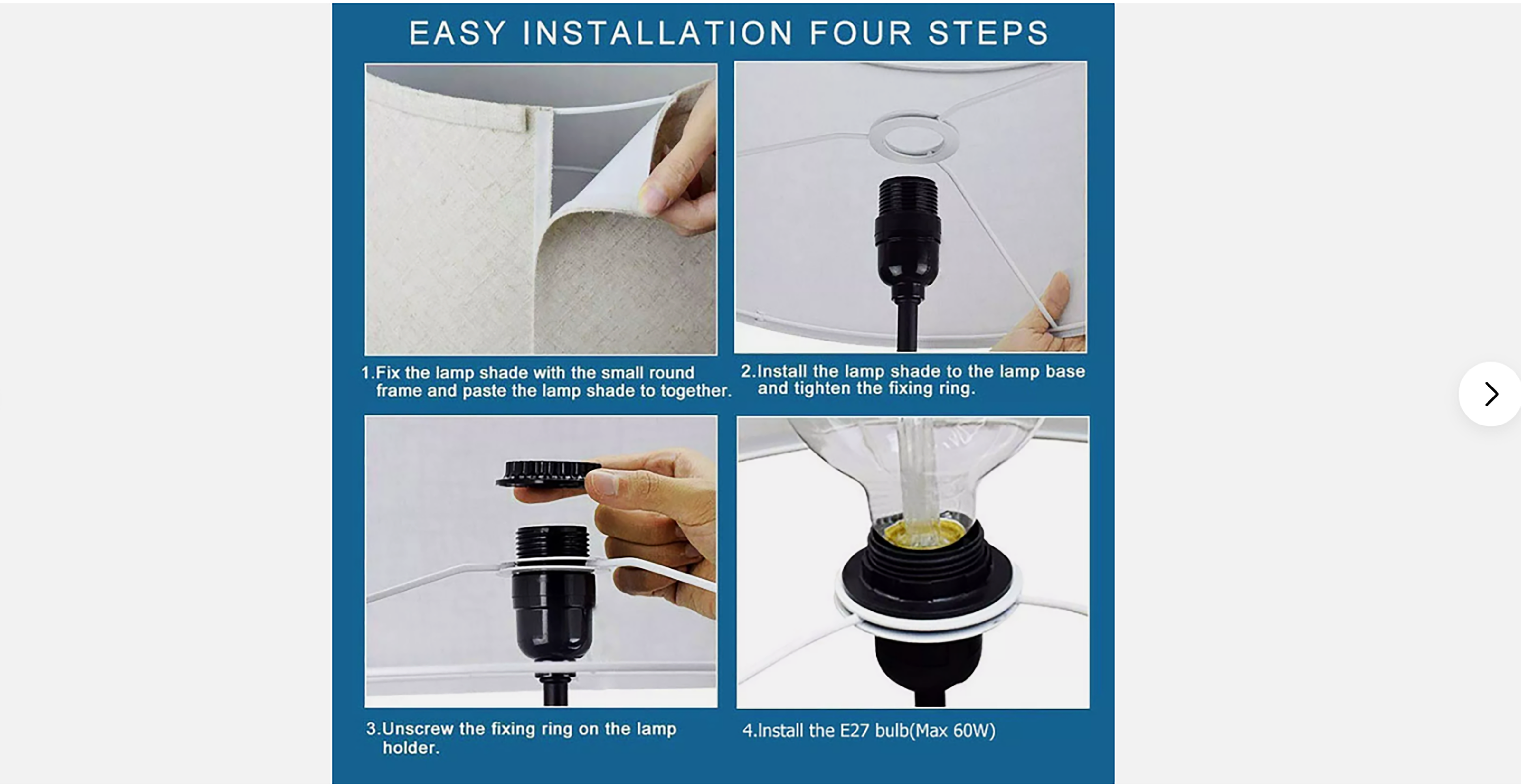 EASY INSTALLATION FOUR STEPS

1.Fix the lamp shade with the small round frame and paste the lamp shade to together.

2.Install the lamp shade to the lamp base and tighten the fixing ring.

3.Unscrew the fixing ring on the lamp holder.

4.Install the E27 bulb(Max 60W)