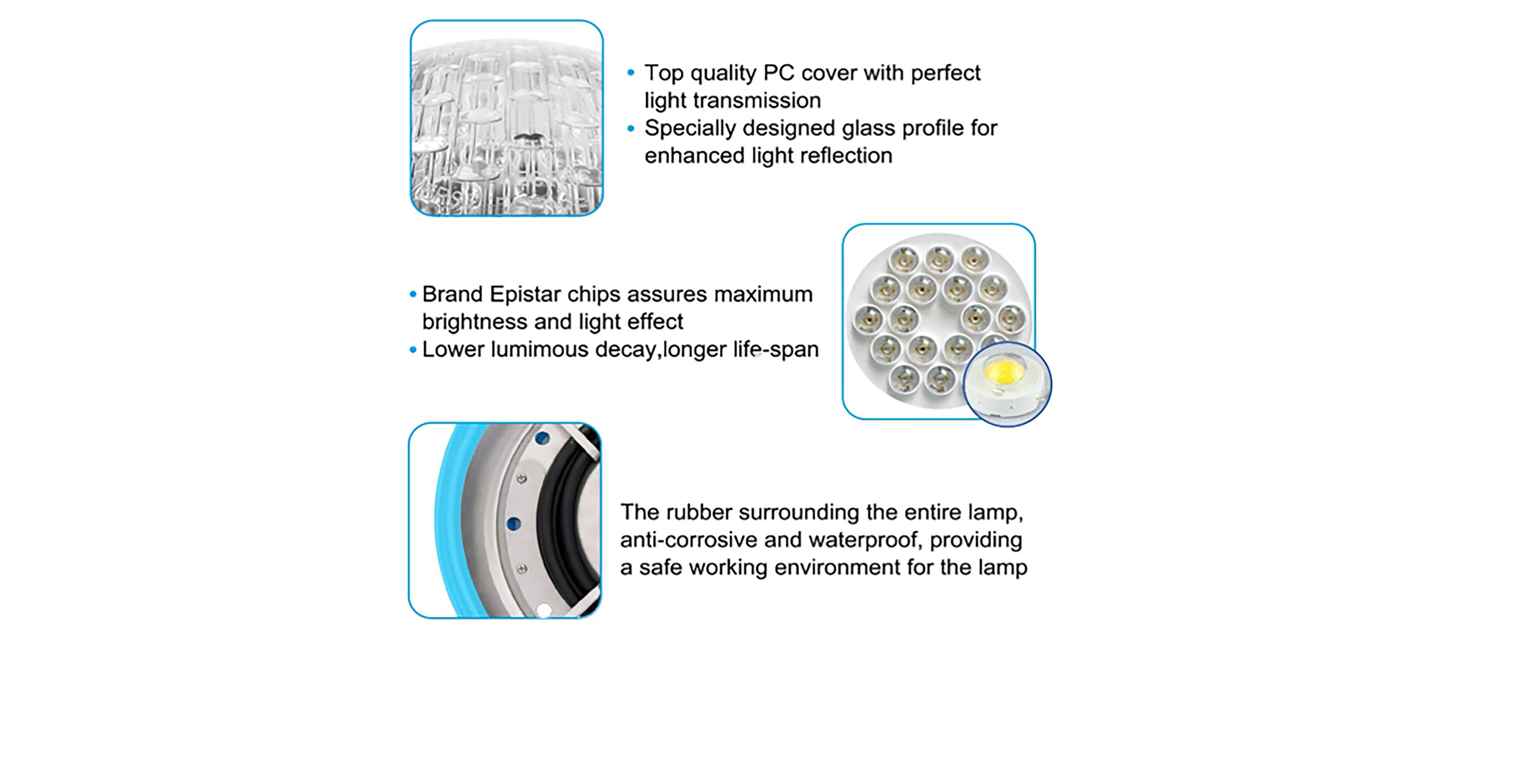 • Top quality PC cover with perfect light transmission
• Specially designed glass profile for enhanced light reflection

• Brand Epistar chips assures maximum brightness and light effect
• Lower lumimous decay,longer life-span

The rubber surrounding the entire lamp, anti-corrosive and waterproof, providing a safe working environment for the lamp